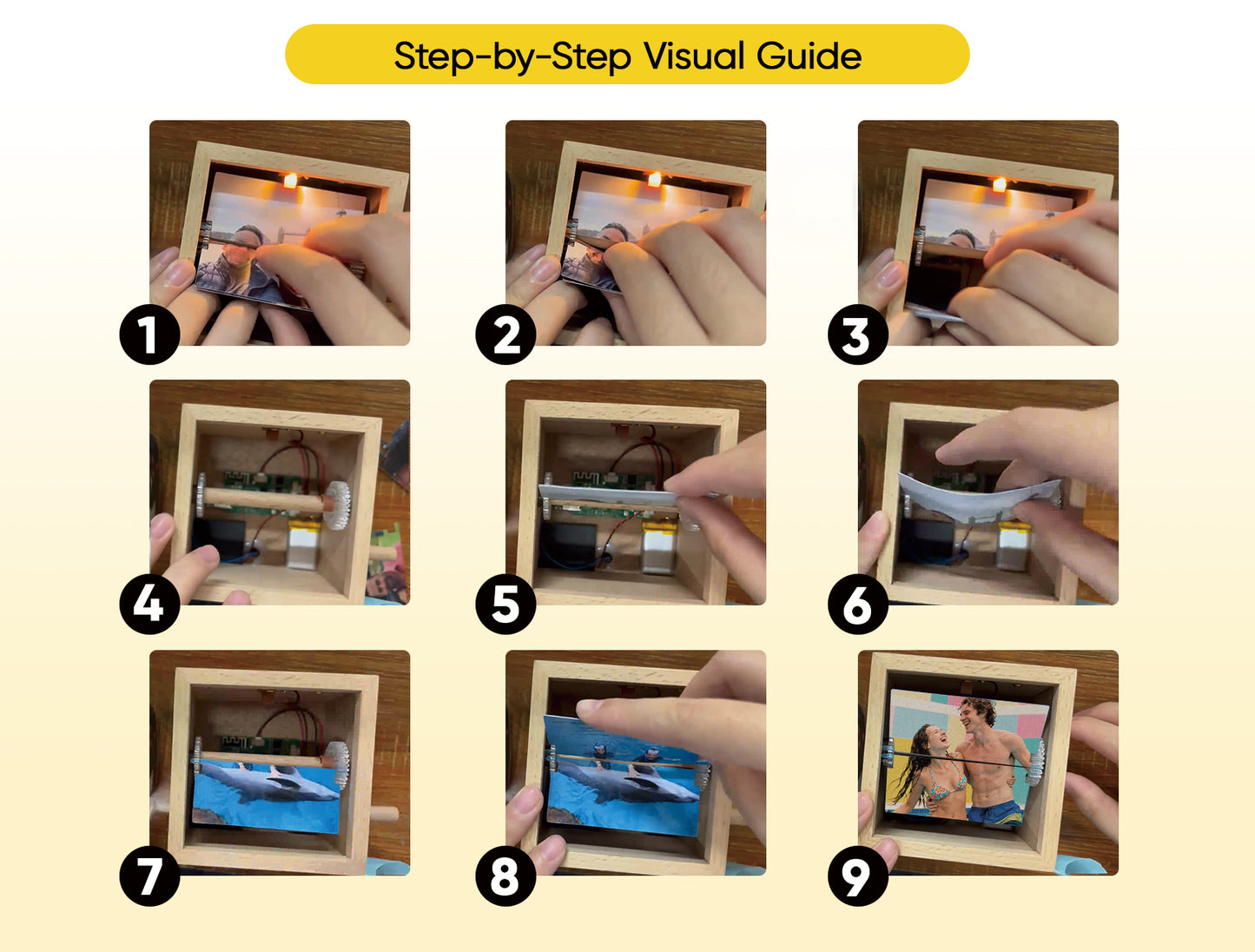 Step-by-Step Visual Guide

1

2

3

4

5

6

7

8

9