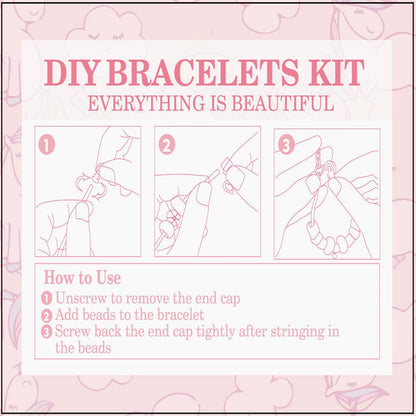 DIY BRACELETS KIT
EVERYTHING IS BEAUTIFUL

1

2

3

How to Use
1 Unscrew to remove the end cap
2 Add beads to the bracelet
3 Screw back the end cap tightly after stringing in the beads